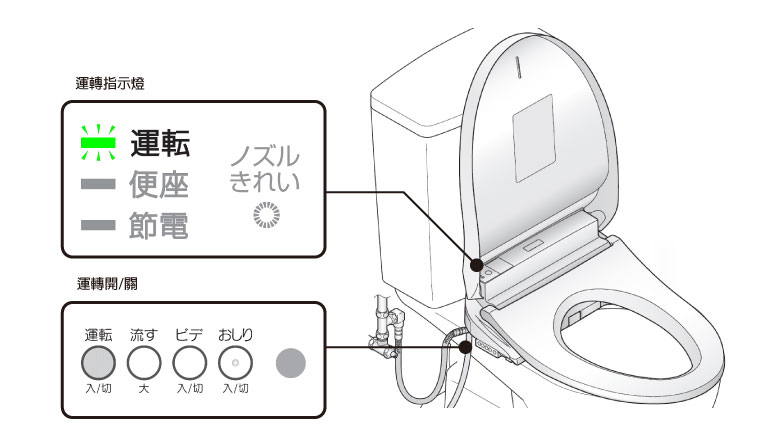 運轉指示燈

運転
便座
節電

ノズル
きれい

運轉開/關

運転
入/切

流す
大

ビデ
入/切

おしり
入/切